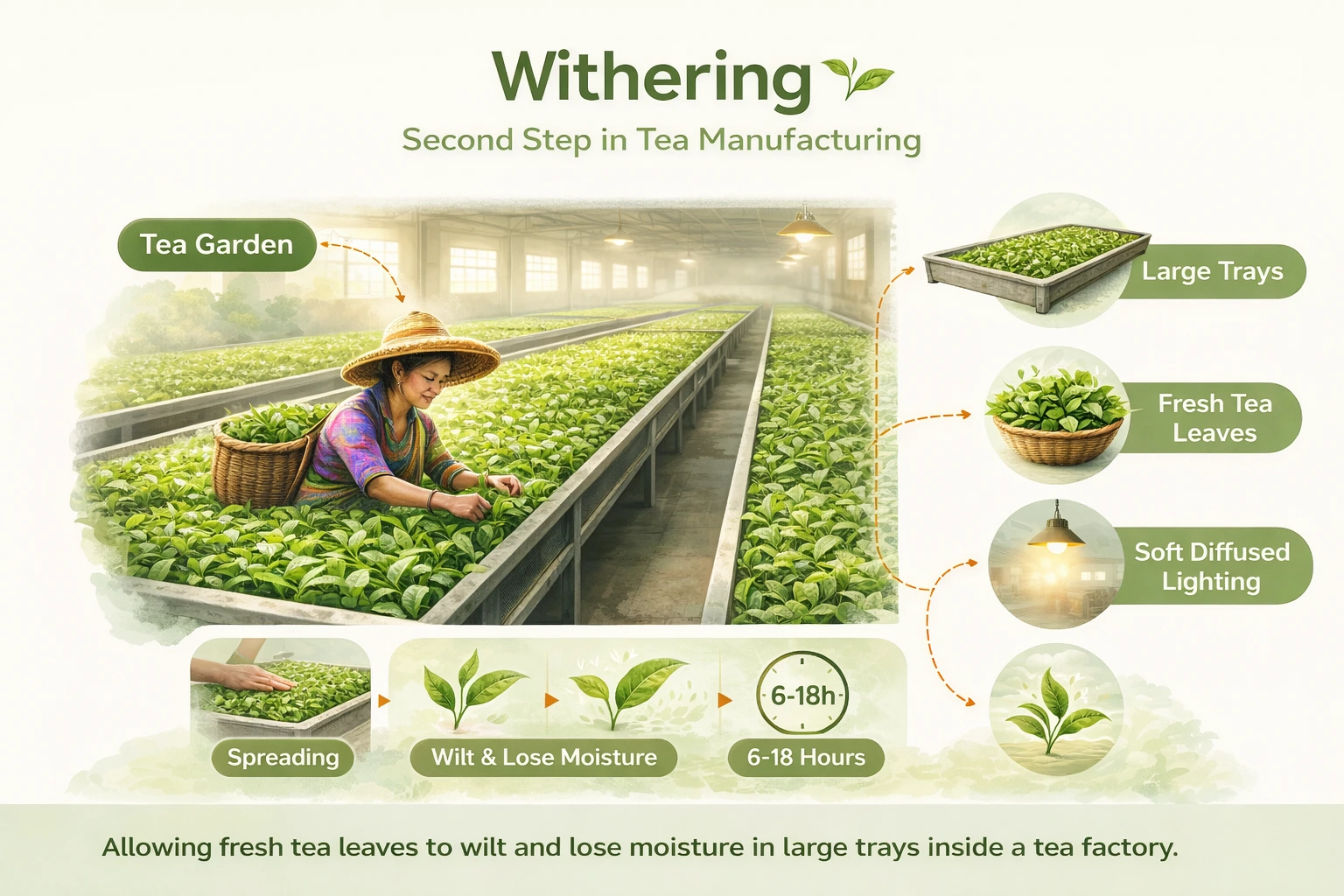 Withering

Second Step in Tea Manufacturing

Tea Garden

Large Trays

Fresh Tea Leaves

Soft Diffused Lighting

Spreading

Wilt & Lose Moisture

6-18h

6-18 Hours

Allowing fresh tea leaves to wilt and lose moisture in large trays inside a tea factory.